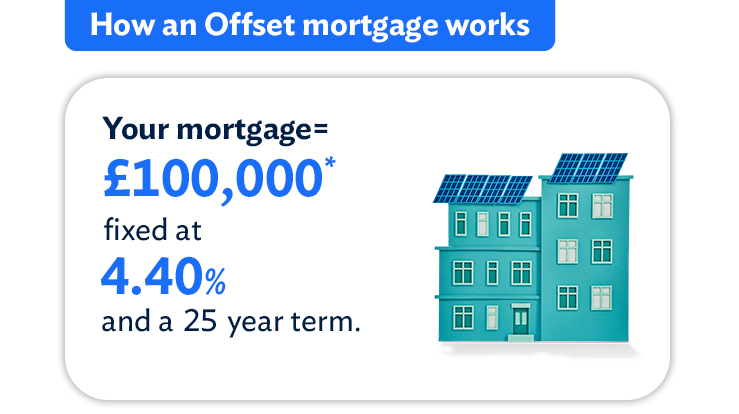 How an Offset mortgage works

Your mortgage=
£100,000*
fixed at
4.40%
and a 25 year term.