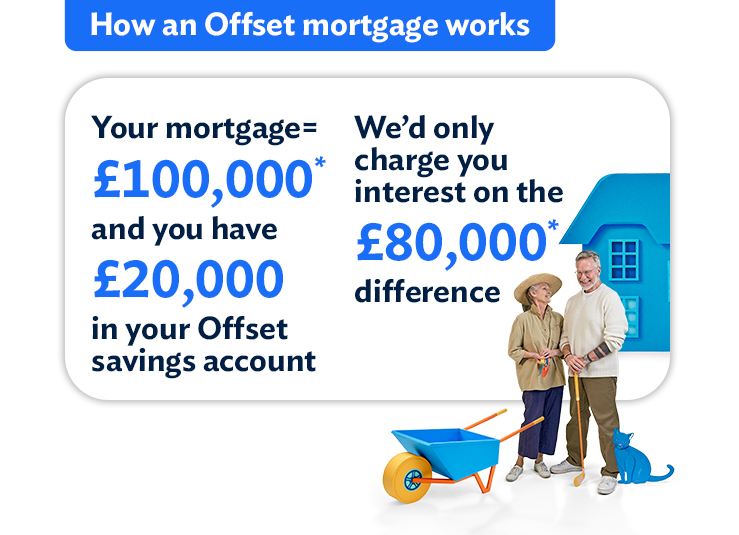 How an Offset mortgage works

Your mortgage= £100,000* and you have £20,000 in your Offset savings account

We'd only charge you interest on the £80,000* difference